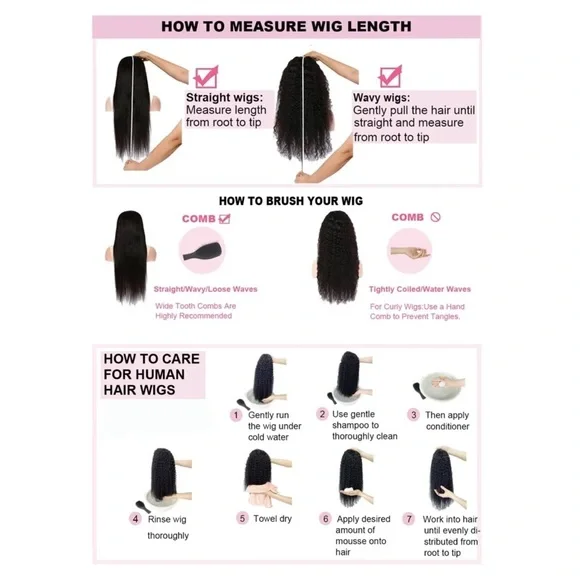 HOW TO MEASURE WIG LENGTH

Straight wigs:
Measure length from root to tip

Wavy wigs:
Gently pull the hair until straight and measure from root to tip

HOW TO BRUSH YOUR WIG

COMB

Straight/Wavy/Loose Waves

Wide Tooth Combs Are Highly Recommended

COMB

Tightly Coiled/Water Waves

For Curly Wigs:Use a Hand Comb to Prevent Tangles.

HOW TO CARE FOR HUMAN HAIR WIGS

1 Gently run the wig under cold water

2 Use gentle shampoo to thoroughly clean

3 Then apply conditioner

4 Rinse wig thoroughly

5 Towel dry

6 Apply desired amount of mousse onto hair

7 Work into hair until evenly distributed from root to tip